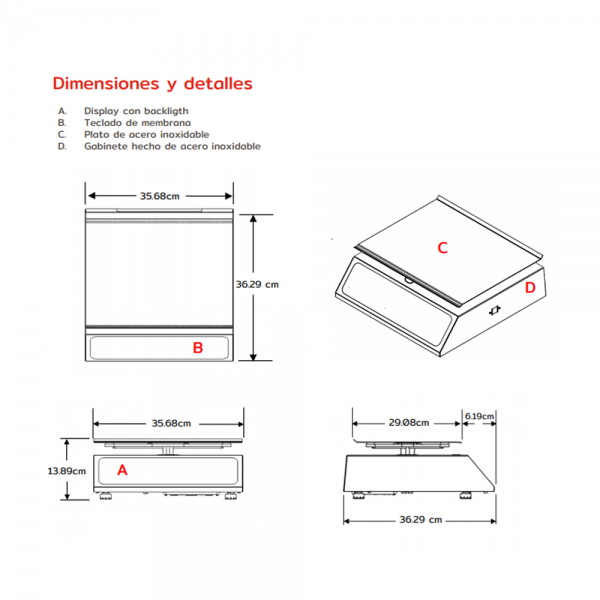 Dimensiones y detalles

A. Display con backligth
B. Teclado de membrana
C. Plato de acero inoxidable
D. Gabinete hecho de acero inoxidable

35.68cm

36.29 cm

B

C

D

35.68cm

13.89cm

A

29.08cm

6.19cm

36.29 cm