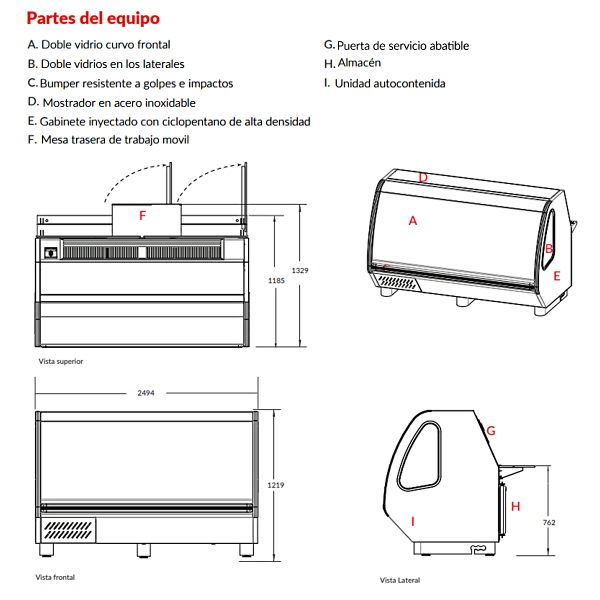 Partes del equipo

A. Doble vidrio curvo frontal
B. Doble vidrios en los laterales
C. Bumper resistente a golpes e impactos
D. Mostrador en acero inoxidable
E. Gabinete inyectado con ciclopentano de alta densidad
F. Mesa trasera de trabajo movil

G. Puerta de servicio abatible
H. Almacén
I. Unidad autocontenida

F
1185
1329
Vista superior

D
A
B
C
E

2494
1219
Vista frontal

G
H
I
762
Vista Lateral