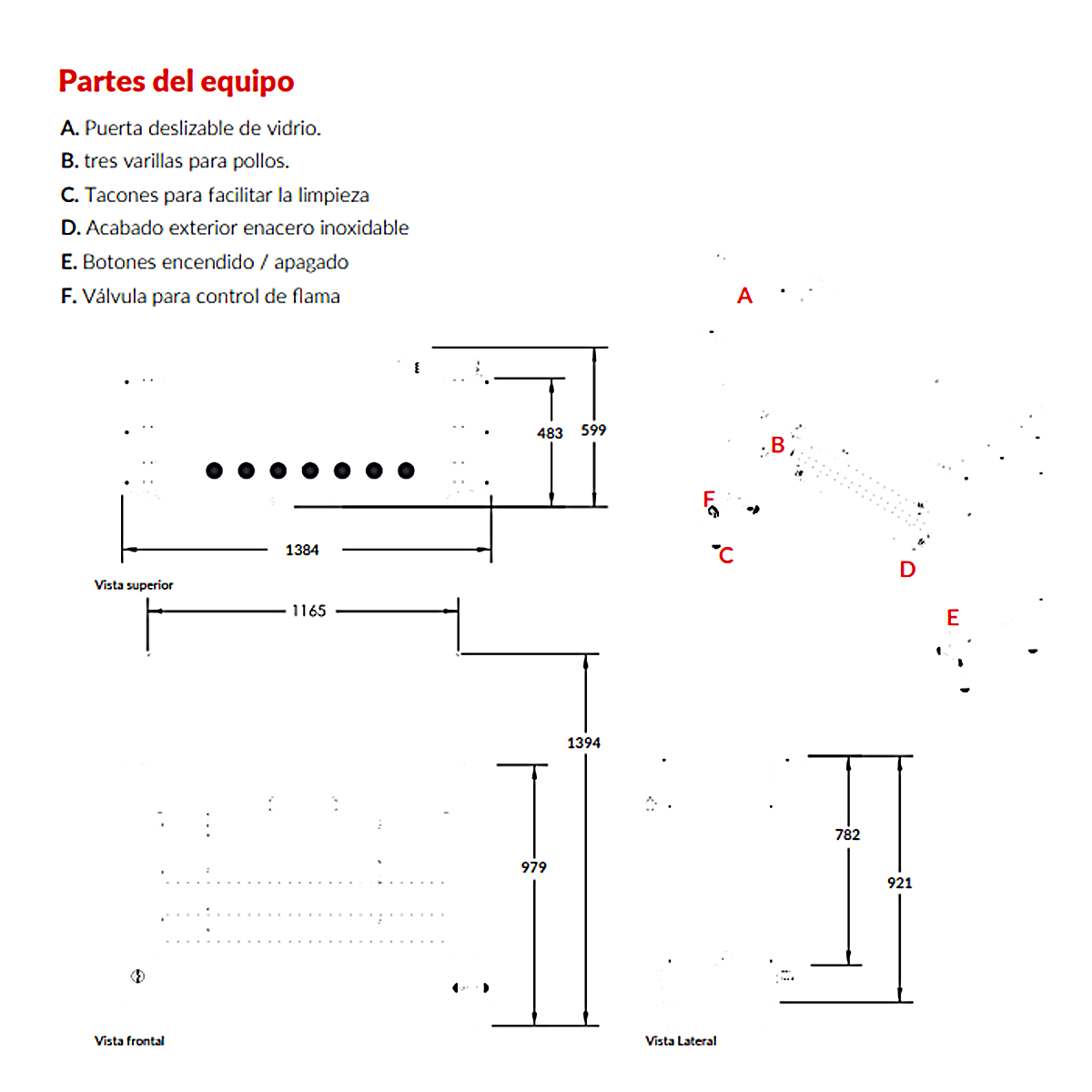 Partes del equipo

A. Puerta deslizable de vidrio.
B. tres varillas para pollos.
C. Tacones para facilitar la limpieza
D. Acabado exterior enacero inoxidable
E. Botones encendido / apagado
F. Válvula para control de flama

A
B
F
C
D
E

483
599
1384
Vista superior

1165
1394
979
Vista frontal

782
921
Vista Lateral