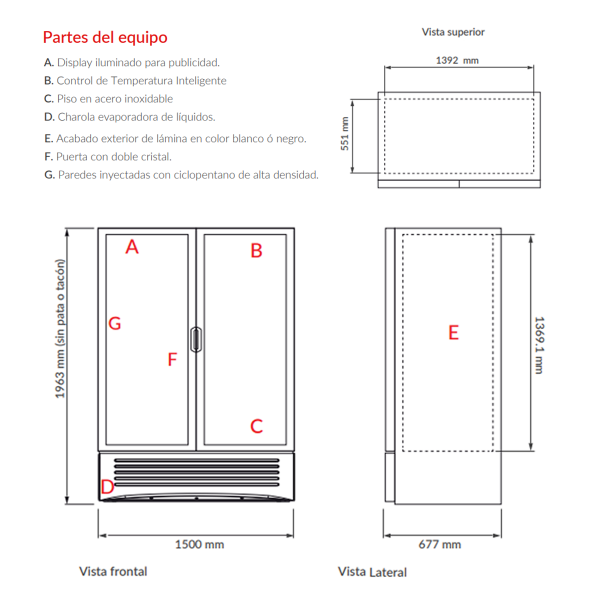 Partes del equipo

A. Display iluminado para publicidad.
B. Control de Temperatura Inteligente
C. Piso en acero inoxidable
D. Charola evaporadora de líquidos.
E. Acabado exterior de lámina en color blanco ó negro.
F. Puerta con doble cristal.
G. Paredes inyectadas con ciclopentano de alta densidad.

Vista superior

1392 mm

551 mm

A
B
G
F
C
D

1963 mm (sin pata o tacón)

1500 mm

Vista frontal

E

1369.1 mm

677 mm

Vista Lateral